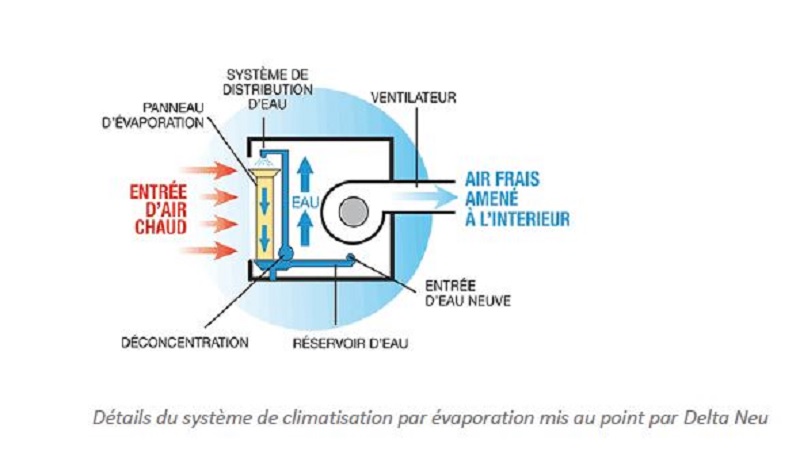 SYSTÈME DE DISTRIBUTION D'EAU

PANNEAU D'ÉVAPORATION

VENTILATEUR

ENTRÉE D'AIR CHAUD

EAU

AIR FRAIS AMENÉ À L'INTERIEUR

ENTRÉE D'EAU NEUVE

DÉCONCENTRATION

RÉSERVOIR D'EAU

Détails du système de climatisation par évaporation mis au point par Delta Neu